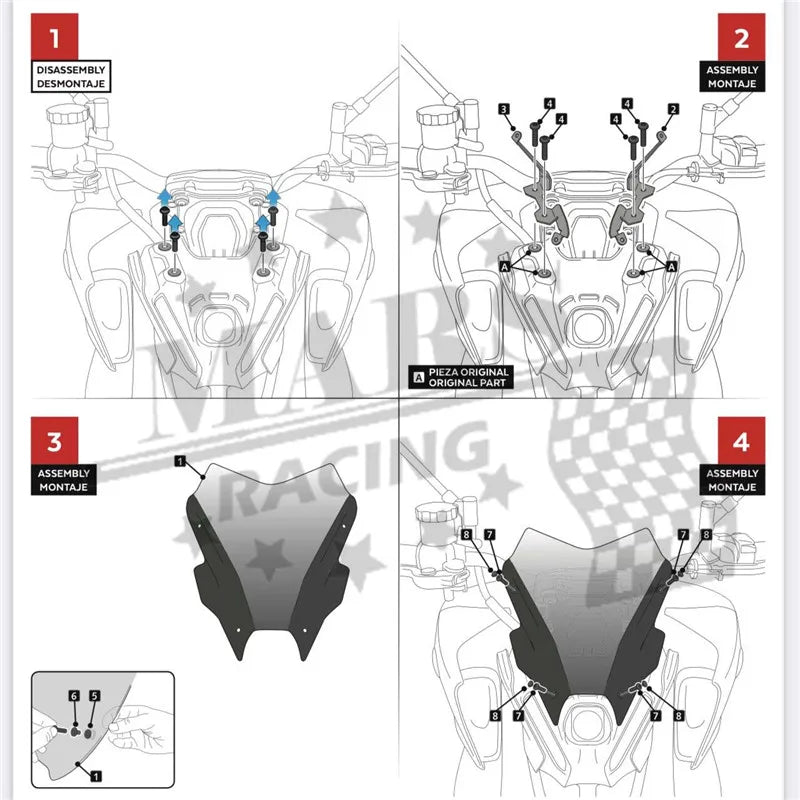 1
DISASSEMBLY
DESMONTAJE

2
ASSEMBLY
MONTAJE

3 4 4 4 4 2
A A

A PIEZA ORIGINAL
ORIGINAL PART

MARS RACING

3
ASSEMBLY
MONTAJE

1

6 5
1

4
ASSEMBLY
MONTAJE

8 7 7 8
8 7 7 8